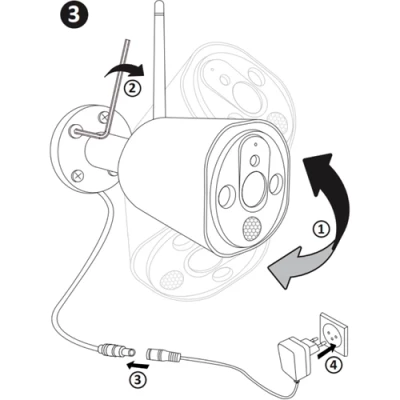 3
2
1
3
4