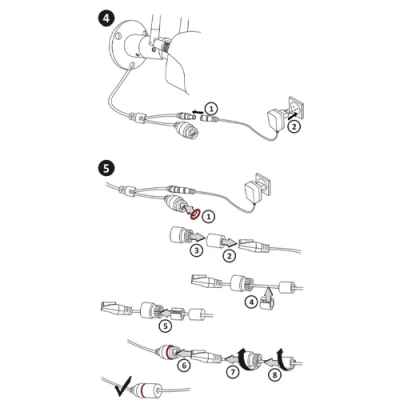 4
1
2
5
1
3
2
4
5
6
7
8