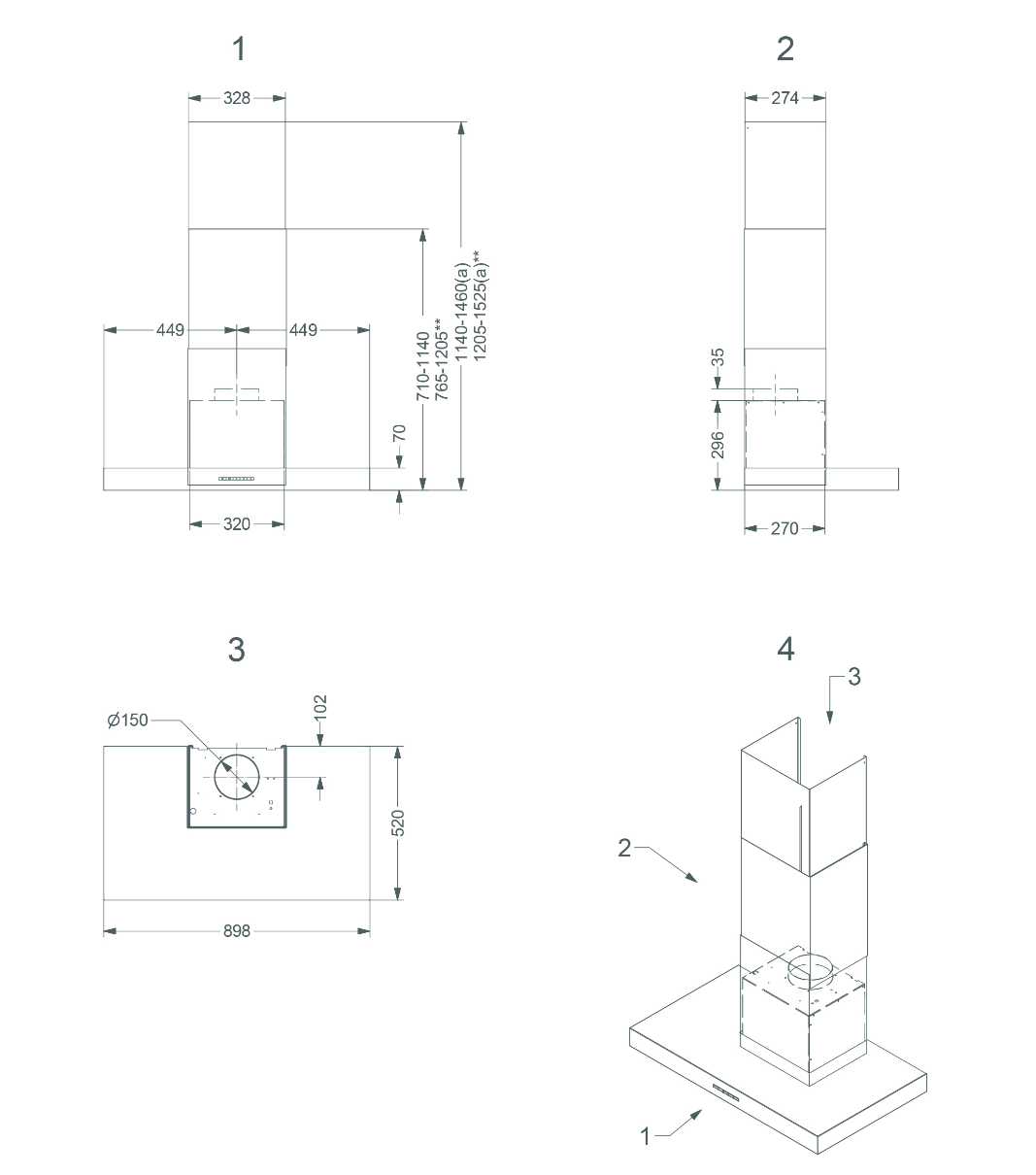 1

328

449

449

710-1140
765-1205**

1140-1460(a)
1205-1525(a)**

70

320

2

274

35

296

270

3

Ø150

102

520

898

4

3

2

1