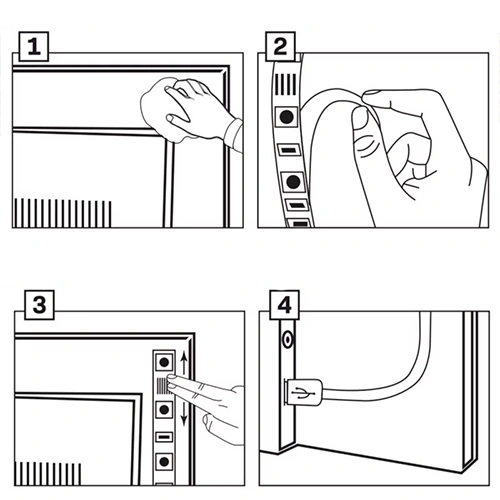 1

2

3

4