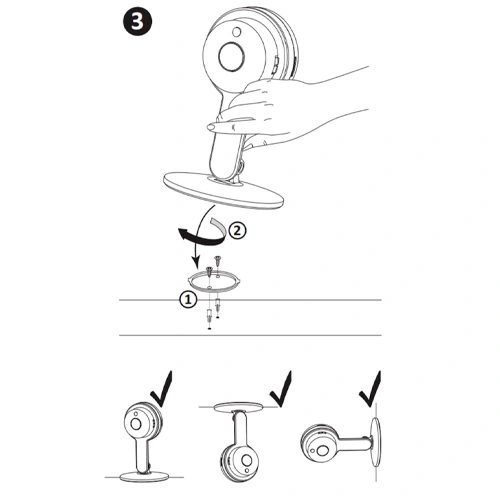 3

2

1